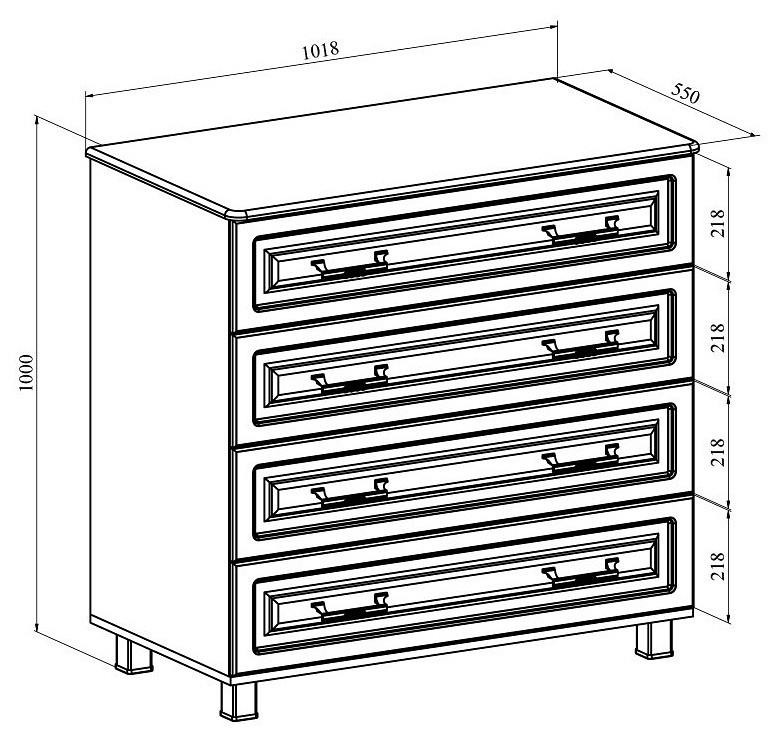 1018
550
1000
218
218
218
218