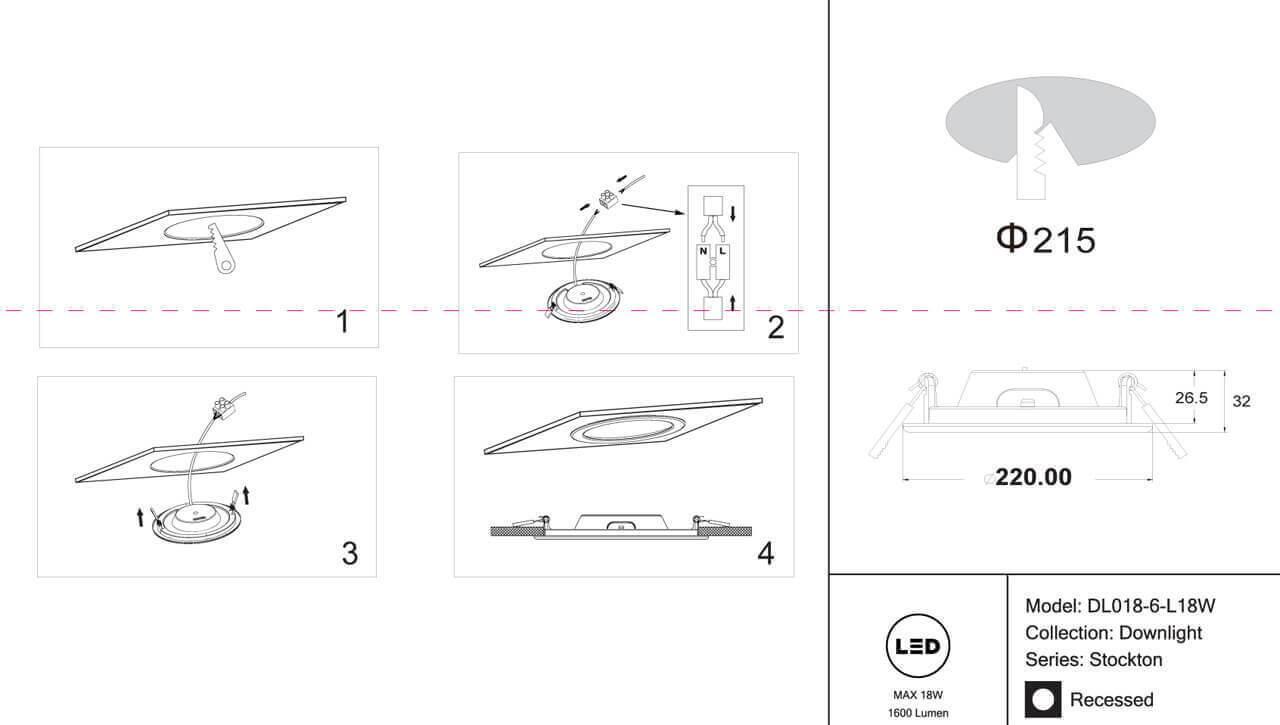 1

N L

2

3

4

Φ215

26.5

32

⌀220.00

LED

MAX 18W
1600 Lumen

Model: DL018-6-L18W
Collection: Downlight
Series: Stockton

Recessed